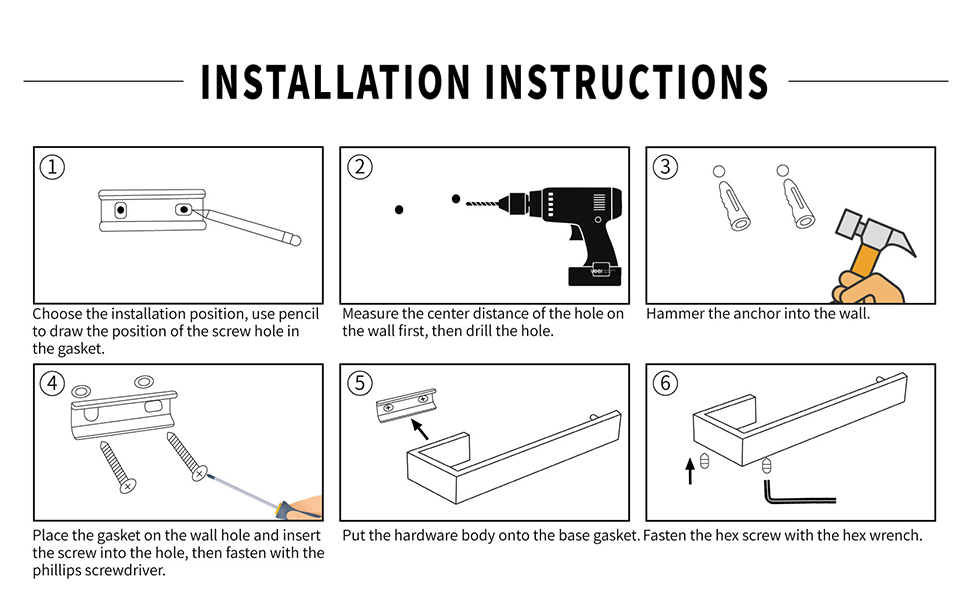 INSTALLATION INSTRUCTIONS

①

Choose the installation position, use pencil to draw the position of the screw hole in the gasket.

②

veer

Measure the center distance of the hole on the wall first, then drill the hole.

③

Hammer the anchor into the wall.

④

Place the gasket on the wall hole and insert the screw into the hole, then fasten with the phillips screwdriver.

⑤

Put the hardware body onto the base gasket.

⑥

Fasten the hex screw with the hex wrench.